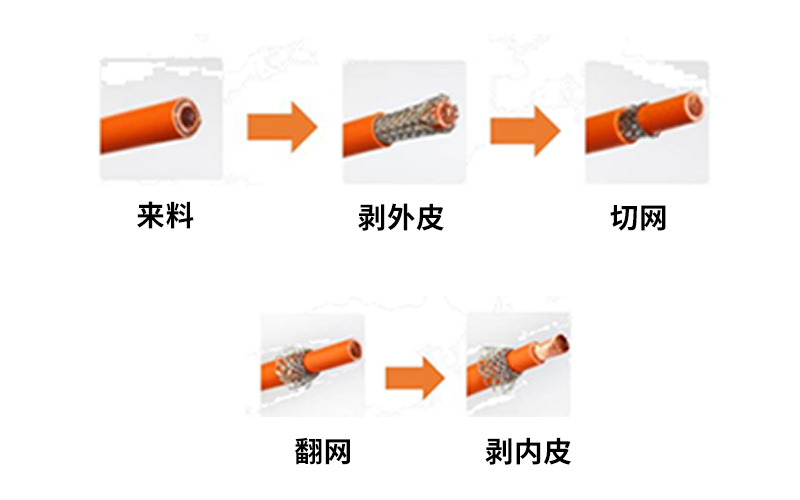 来料

剥外皮

切网

翻网

剥内皮